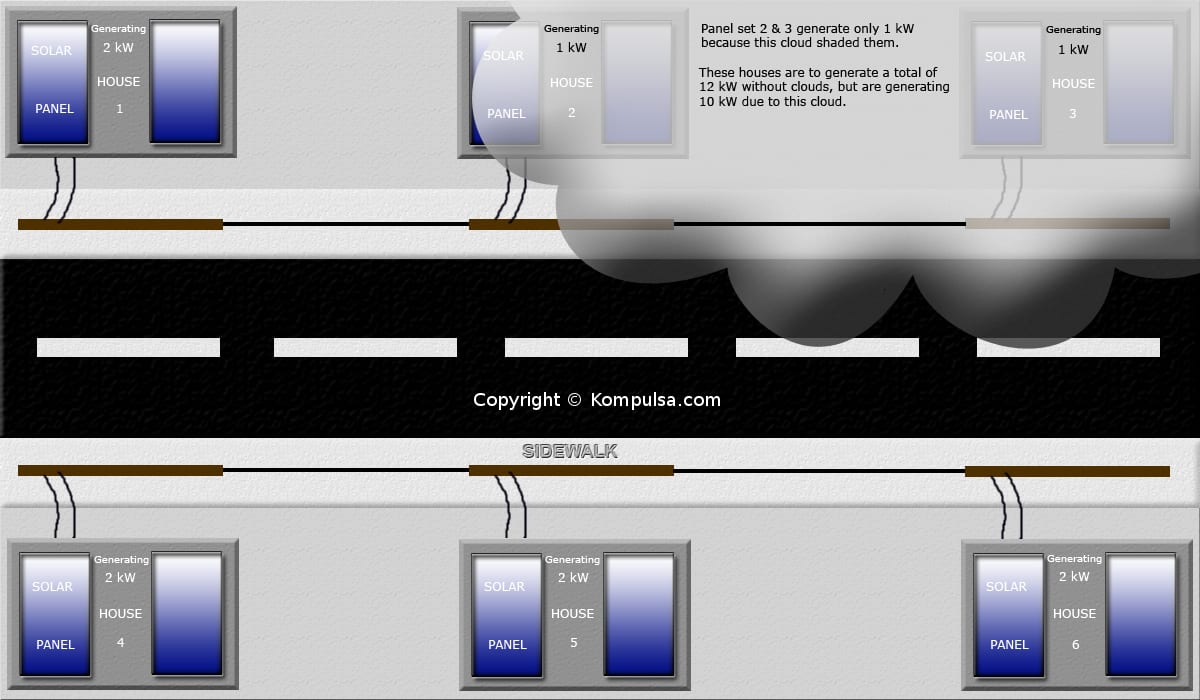 SOLAR
PANEL
Generating
2 kW
HOUSE
1

SOLAR
PANEL
Generating
1 kW
HOUSE
2

Panel set 2 & 3 generate only 1 kW because this cloud shaded them.

These houses are to generate a total of 12 kW without clouds, but are generating 10 kW due to this cloud.

SOLAR
PANEL
Generating
1 kW
HOUSE
3

Copyright © Kompulsa.com

SIDEWALK

SOLAR
PANEL
Generating
2 kW
HOUSE
4

SOLAR
PANEL
Generating
2 kW
HOUSE
5

SOLAR
PANEL
Generating
2 kW
HOUSE
6