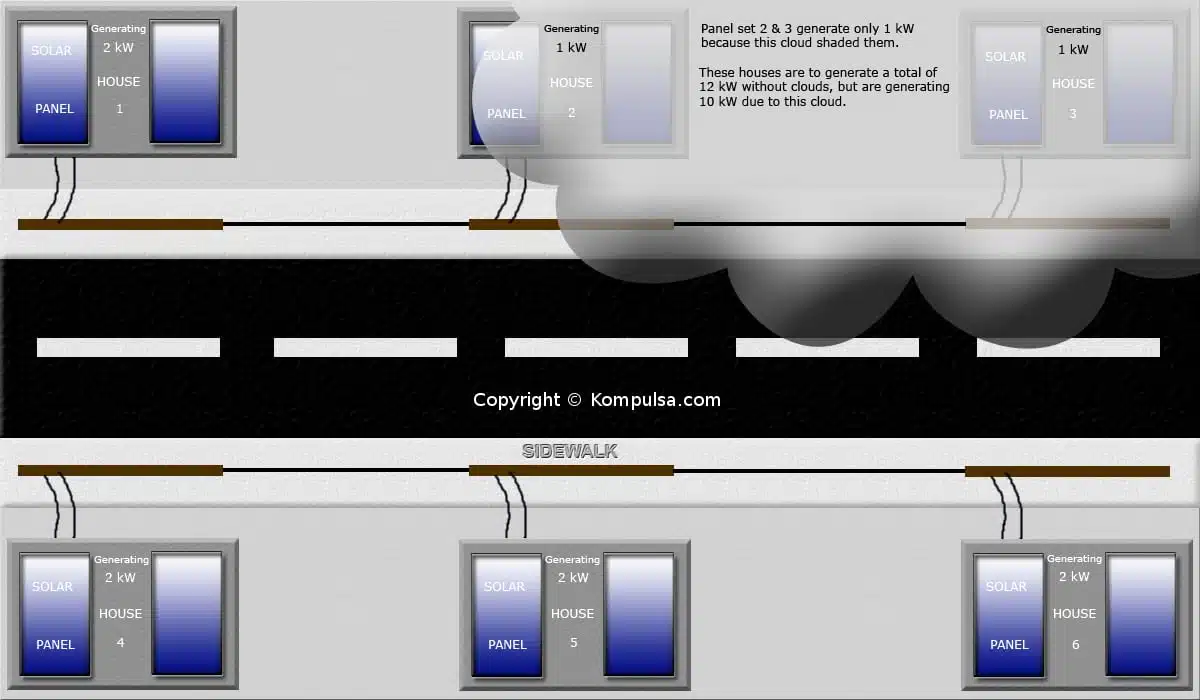 SOLAR
PANEL
Generating
2 kW
HOUSE
1

SOLAR
PANEL
Generating
1 kW
HOUSE
2

Panel set 2 & 3 generate only 1 kW because this cloud shaded them.

These houses are to generate a total of 12 kW without clouds, but are generating 10 kW due to this cloud.

SOLAR
PANEL
Generating
1 kW
HOUSE
3

Copyright © Kompulsa.com

SIDEWALK

SOLAR
PANEL
Generating
2 kW
HOUSE
4

SOLAR
PANEL
Generating
2 kW
HOUSE
5

SOLAR
PANEL
Generating
2 kW
HOUSE
6